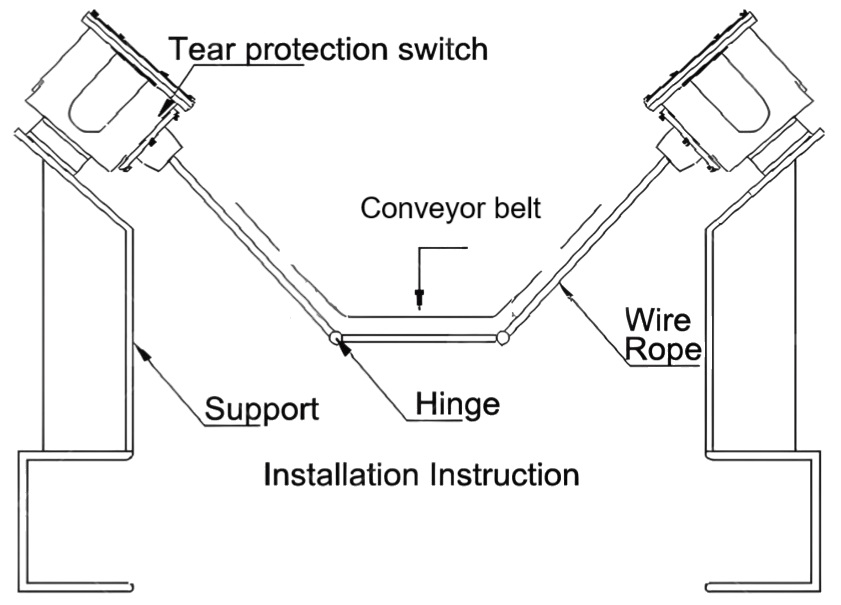 Tear protection switch

Conveyor belt

Wire Rope

Support

Hinge

Installation Instruction