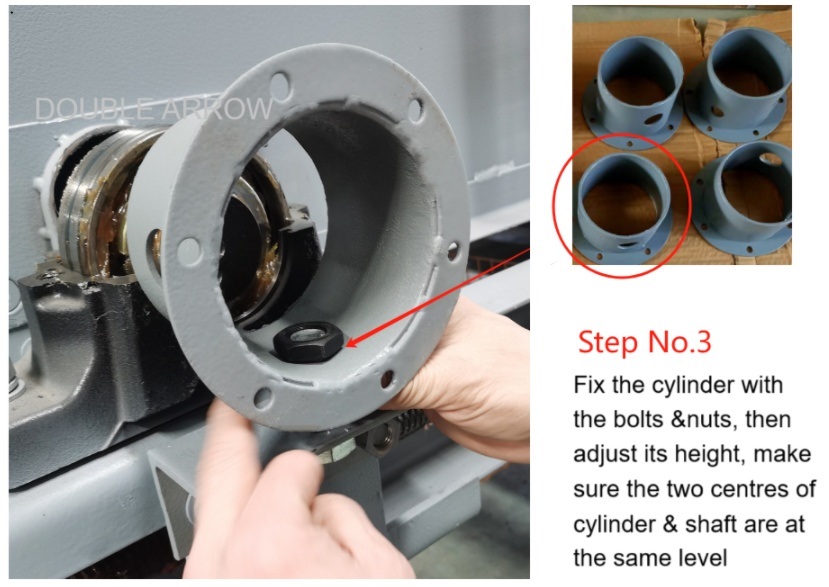 DOUBLE ARROW

Step No.3

Fix the cylinder with the bolts &nuts, then adjust its height, make sure the two centres of cylinder & shaft are at the same level