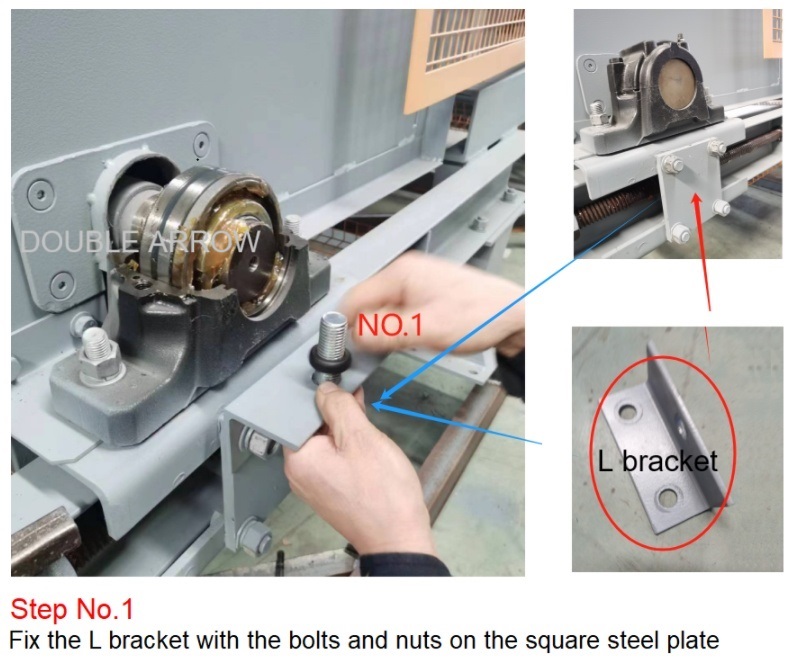 DOUBLE ARROW

NO.1

L bracket

Step No.1
Fix the L bracket with the bolts and nuts on the square steel plate