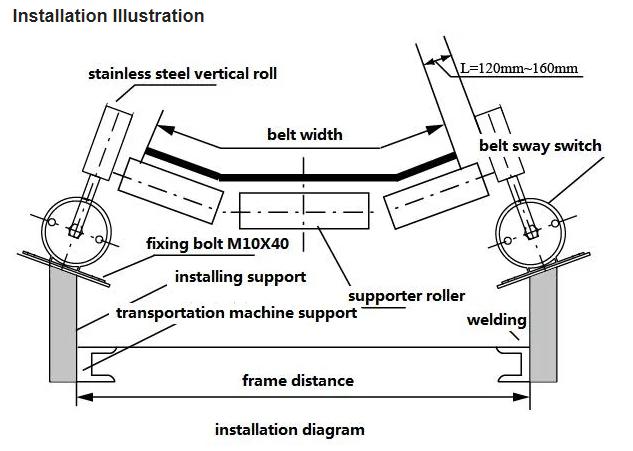 Installation Illustration

stainless steel vertical roll

L=120mm~160mm

belt width

belt sway switch

fixing bolt M10X40

installing support

supporter roller

transportation machine support

welding

frame distance

installation diagram